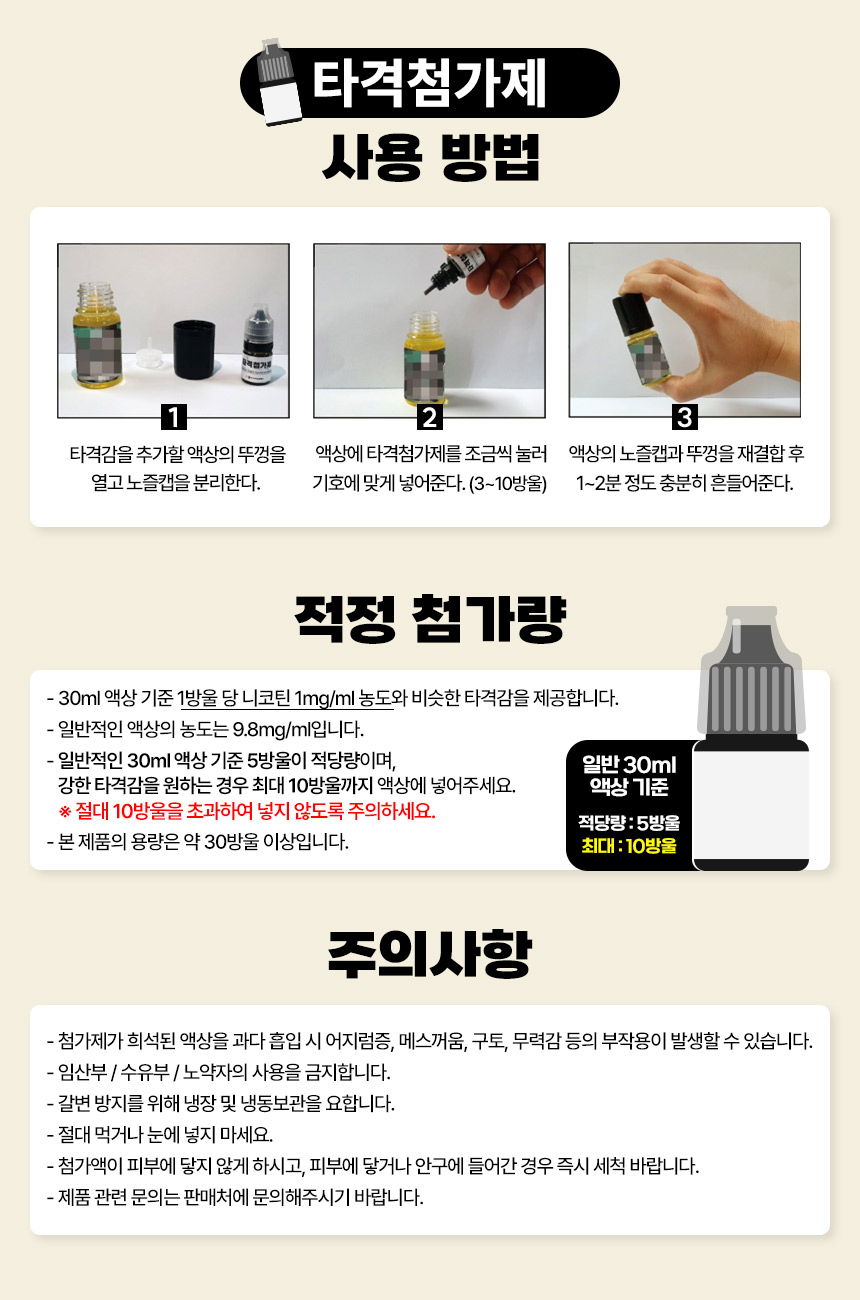 타격첨가제
사용 방법

1
타격감을 추가할 액상의 뚜껑을 열고 노즐캡을 분리한다.

2
액상에 타격첨가제를 조금씩 눌러 기호에 맞게 넣어준다. (3~10방울)

3
액상의 노즐캡과 뚜껑을 재결합 후 1~2분 정도 충분히 흔들어준다.

적정 첨가량

- 30ml 액상 기준 1방울 당 니코틴 1mg/ml 농도와 비슷한 타격감을 제공합니다.
- 일반적인 액상의 농도는 9.8mg/ml입니다.
- 일반적인 30ml 액상 기준 5방울이 적당량이며, 강한 타격감을 원하는 경우 최대 10방울까지 액상에 넣어주세요.
※ 절대 10방울을 초과하여 넣지 않도록 주의하세요.
- 본 제품의 용량은 약 30방울 이상입니다.

일반 30ml 액상 기준
적당량 : 5방울
최대 : 10방울

주의사항

- 첨가제가 희석된 액상을 과다 흡입 시 어지럼증, 메스꺼움, 구토, 무력감 등의 부작용이 발생할 수 있습니다.
- 임산부 / 수유부 / 노약자의 사용을 금지합니다.
- 갈변 방지를 위해 냉장 및 냉동보관을 요합니다.
- 절대 먹거나 눈에 넣지 마세요.
- 첨가액이 피부에 닿지 않게 하시고, 피부에 닿거나 안구에 들어간 경우 즉시 세척 바랍니다.
- 제품 관련 문의는 판매처에 문의해주시기 바랍니다.